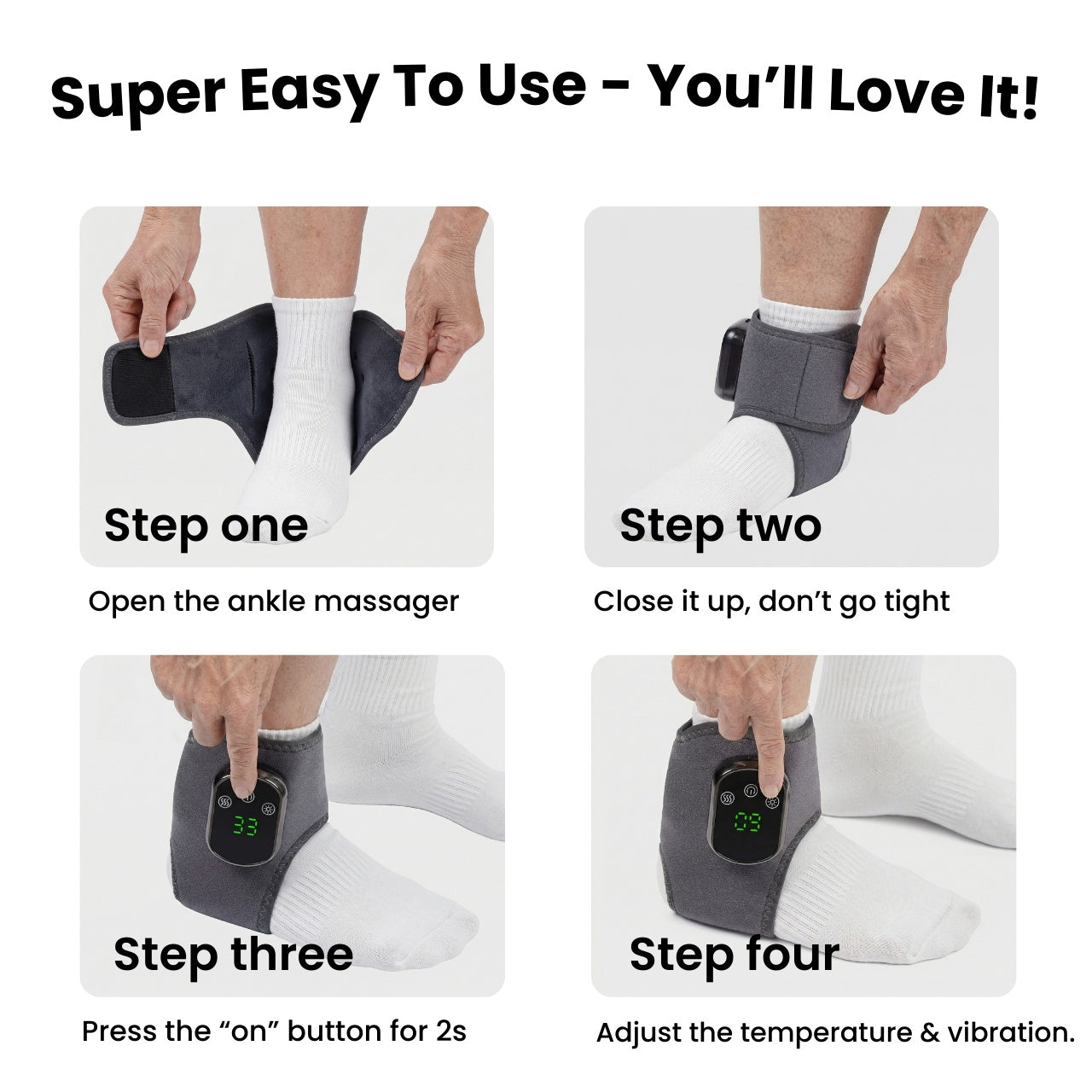 Super Easy To Use - You'll Love It!

Step one

Open the ankle massager

Step two

Close it up, don't go tight

33

Step three

Press the "on" button for 2s

09

Step four

Adjust the temperature & vibration.